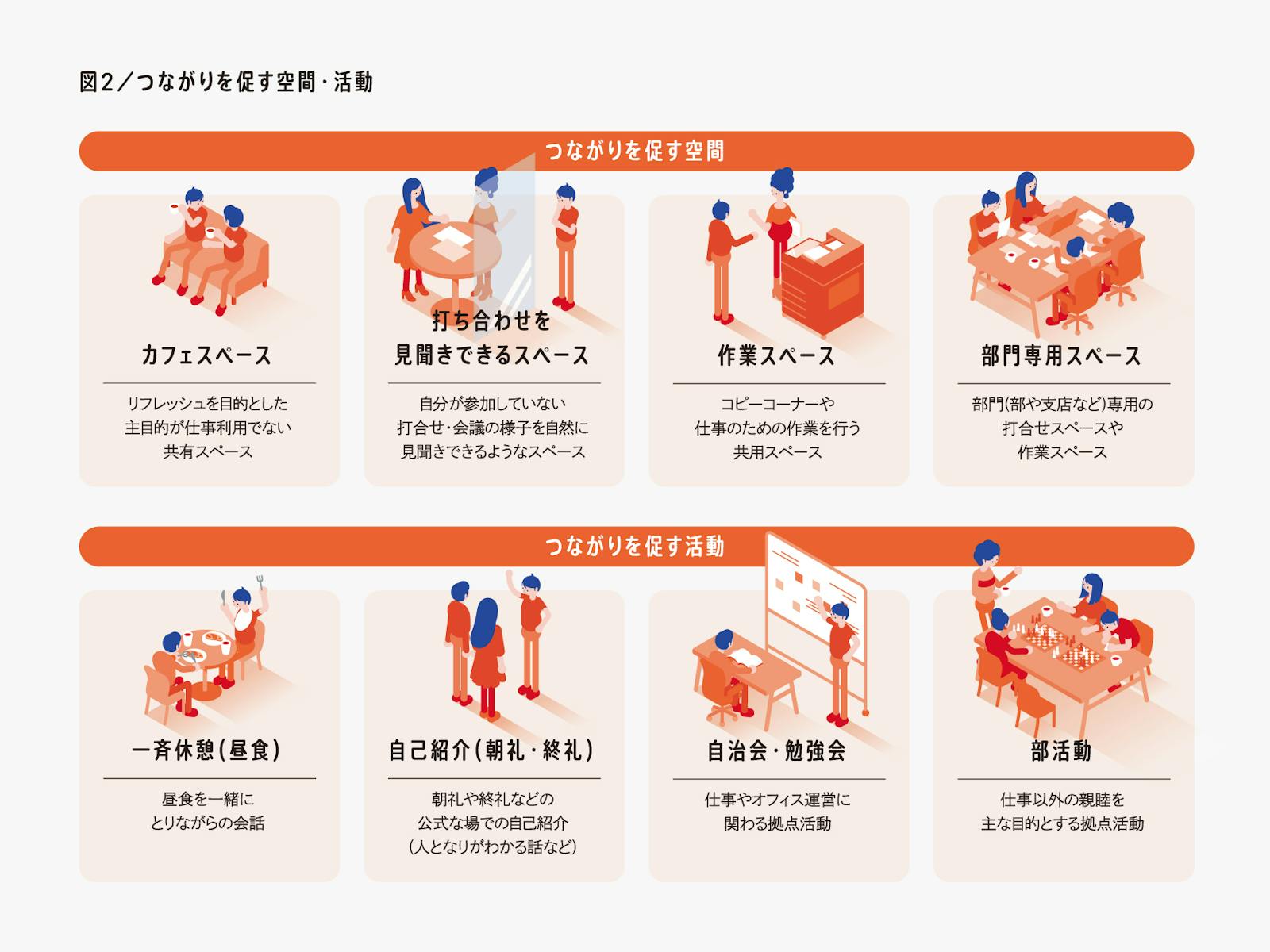 図2／つながりを促す空間・活動

つながりを促す空間

カフェスペース

リフレッシュを目的とした主目的が仕事利用でない共有スペース

打ち合わせを見聞きできるスペース

自分が参加していない打合せ・会議の様子を自然に見聞きできるようなスペース

作業スペース

コピーコーナーや仕事のための作業を行う共用スペース

部門専用スペース

部門(部や支店など)専用の打合せスペースや作業スペース

つながりを促す活動

一斉休憩(昼食)

昼食を一緒にとりながらの会話

自己紹介(朝礼・終礼)

朝礼や終礼などの公式な場での自己紹介(人となりがわかる話など)

自治会・勉強会

仕事やオフィス運営に関わる拠点活動

部活動

仕事以外の親睦を主な目的とする拠点活動