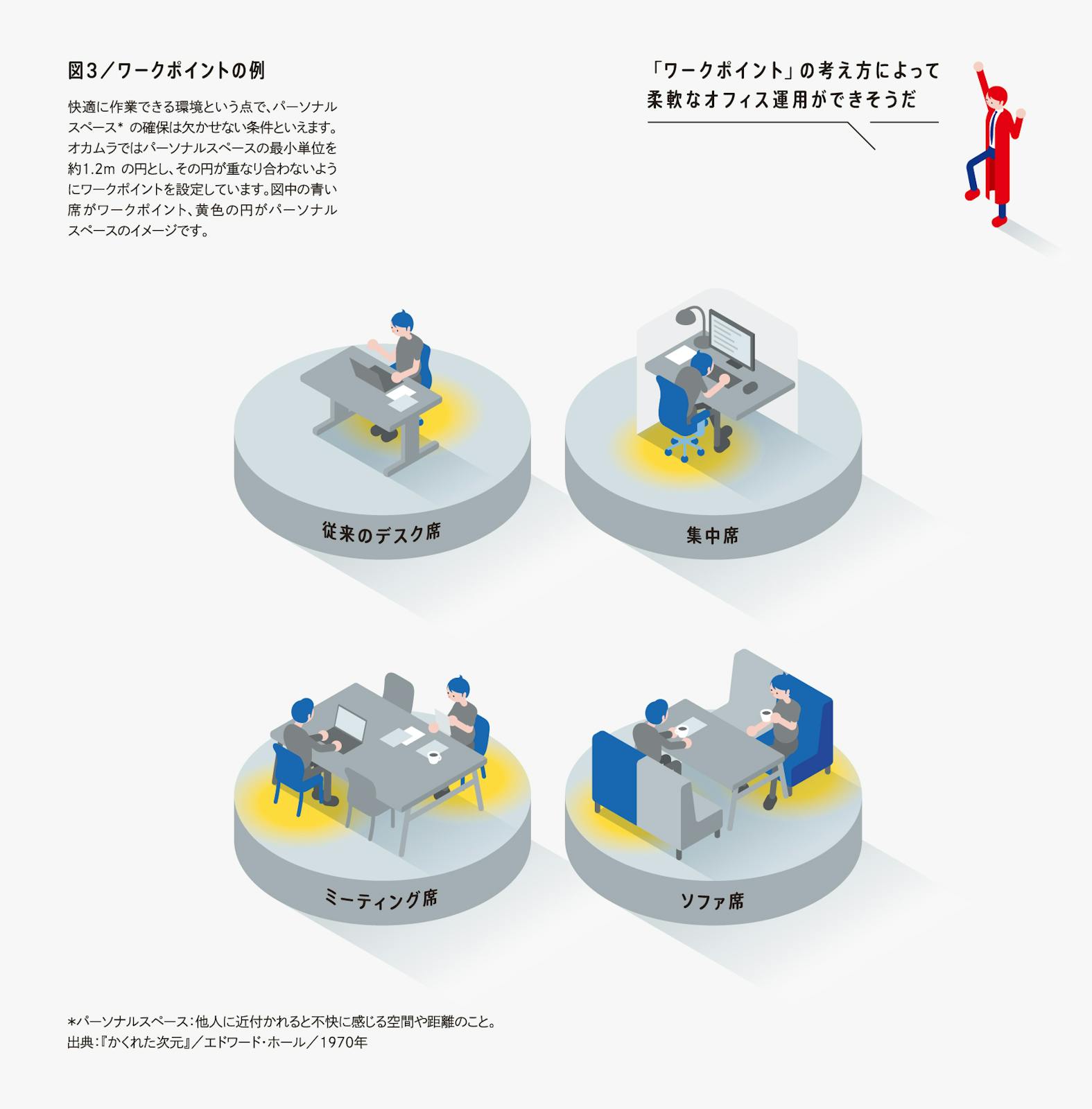 図3／ワークポイントの例

快適に作業できる環境という点で、パーソナルスペース* の確保は欠かせない条件といえます。オカムラではパーソナルスペースの最小単位を約1.2m の円とし、その円が重なり合わないようにワークポイントを設定しています。図中の青い席がワークポイント、黄色の円がパーソナルスペースのイメージです。

「ワークポイント」の考え方によって柔軟なオフィス運用ができそうだ

従来のデスク席

集中席

ミーティング席

ソファ席

*パーソナルスペース：他人に近付かれると不快に感じる空間や距離のこと。
出典：『かくれた次元』／エドワード・ホール／1970年