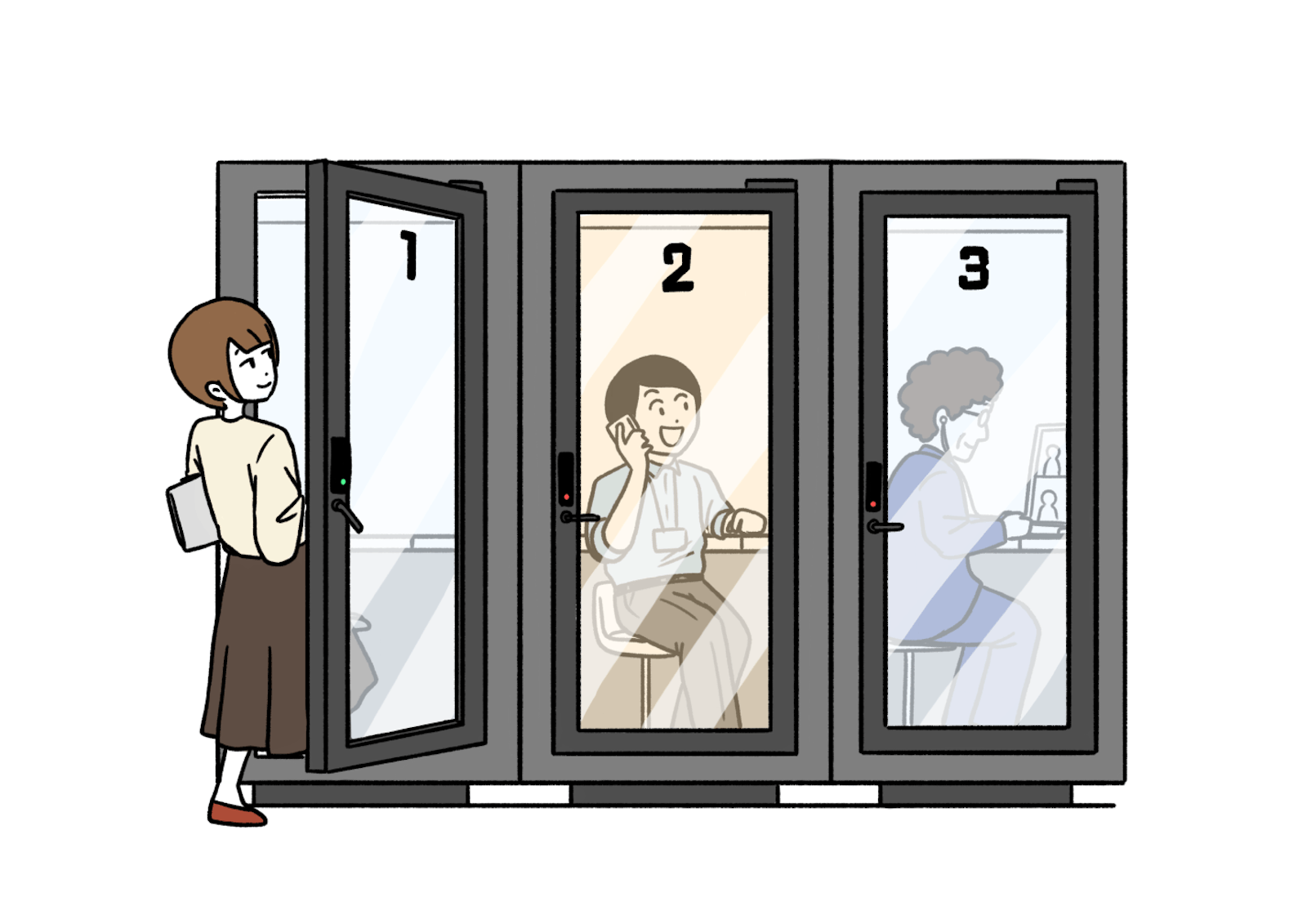 1
2
3