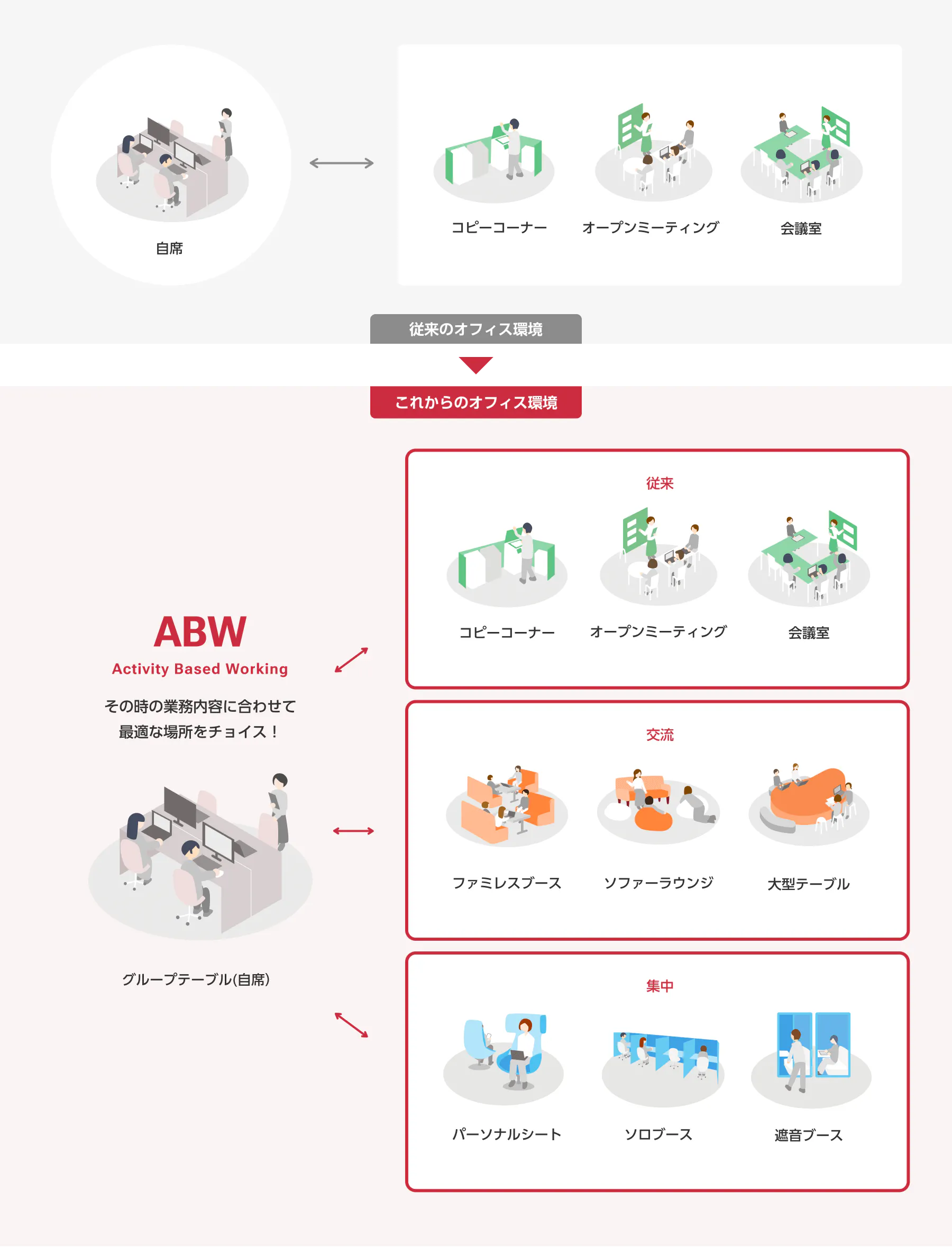 自席

コピーコーナー

オープンミーティング

会議室

従来のオフィス環境

これからのオフィス環境

ABW
Activity Based Working

その時の業務内容に合わせて
最適な場所をチョイス！

グループテーブル(自席)

従来

コピーコーナー

オープンミーティング

会議室

交流

ファミレスブース

ソファーラウンジ

大型テーブル

集中

パーソナルシート

ソロブース

遮音ブース